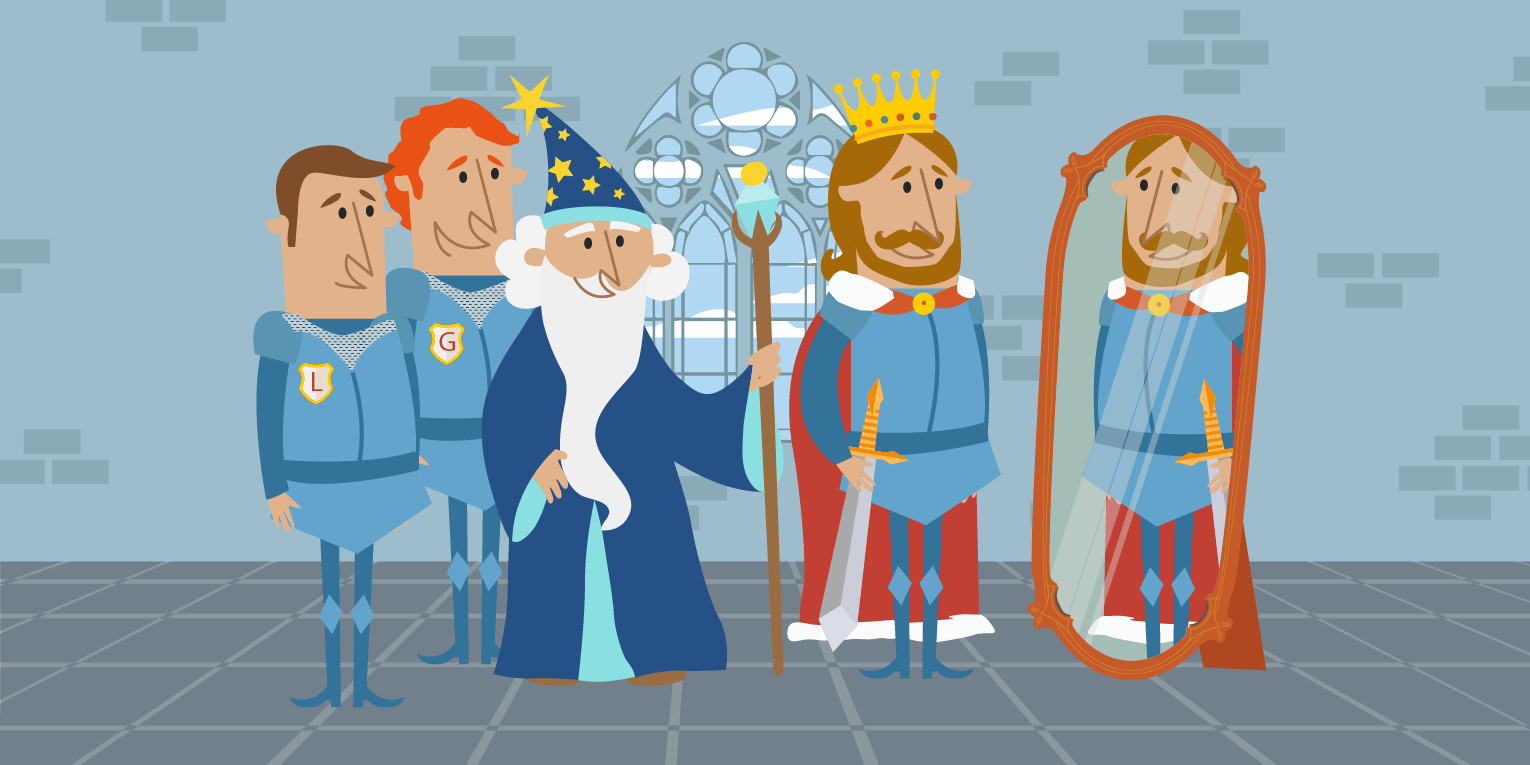 L
G